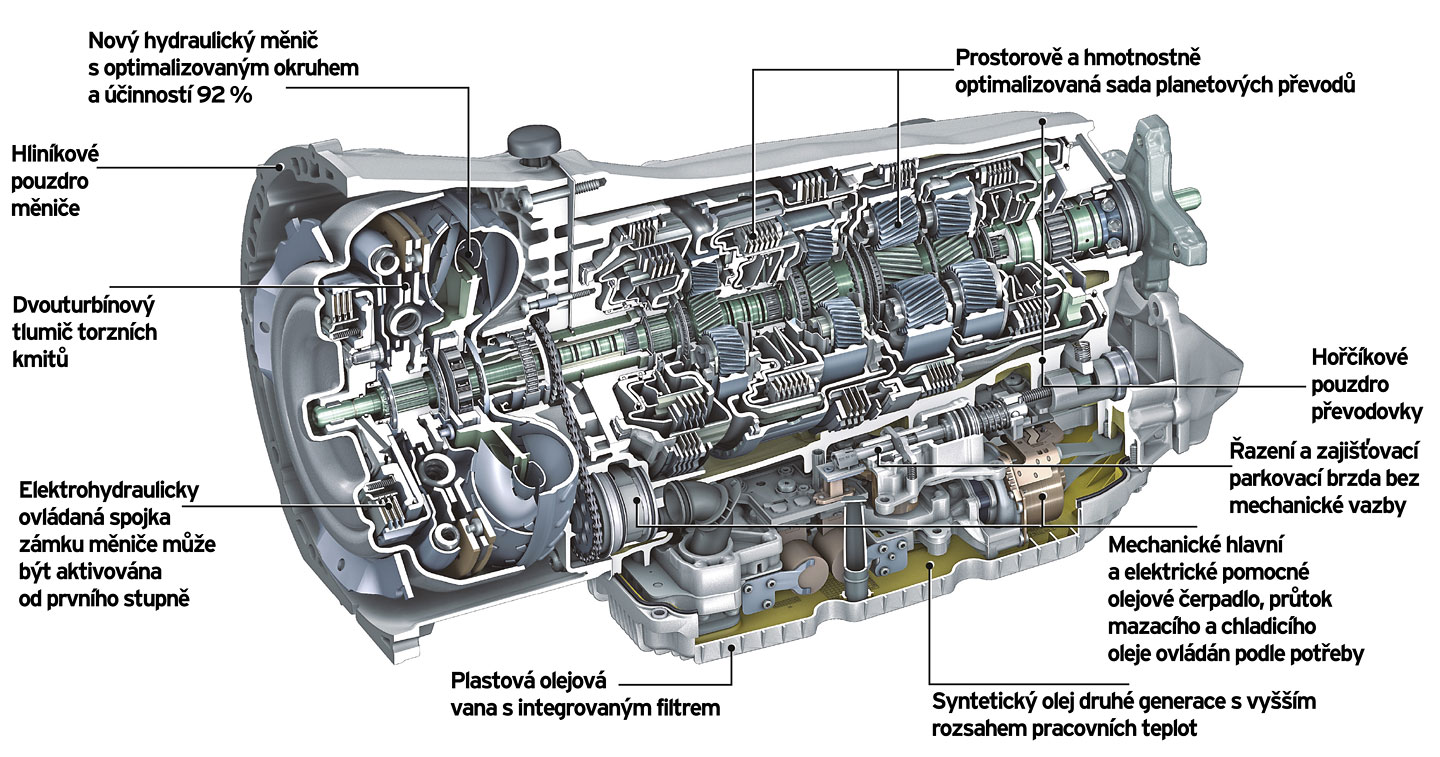 Nový hydraulický měnič s optimalizovaným okruhem a účinností 92 %

Prostorově a hmotnostně optimalizovaná sada planetových převodů

Hliníkové pouzdro měniče

Dvouturbínový tlumič torzních kmitů

Hořčíkové pouzdro převodovky

Řazení a zajišťovací parkovací brzda bez mechanické vazby

Elektrohydraulicky ovládaná spojka zámku měniče může být aktivována od prvního stupně

Mechanické hlavní a elektrické pomocné olejové čerpadlo, průtok mazacího a chladicího oleje ovládán podle potřeby

Plastová olejová vana s integrovaným filtrem

Syntetický olej druhé generace s vyšším rozsahem pracovních teplot